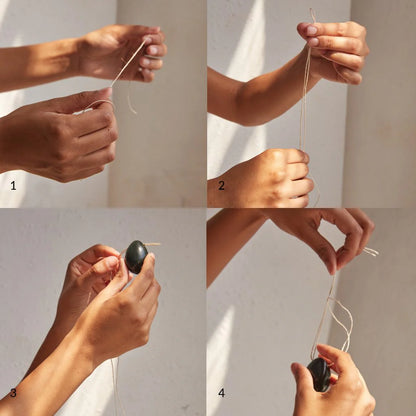 1
2
3
4