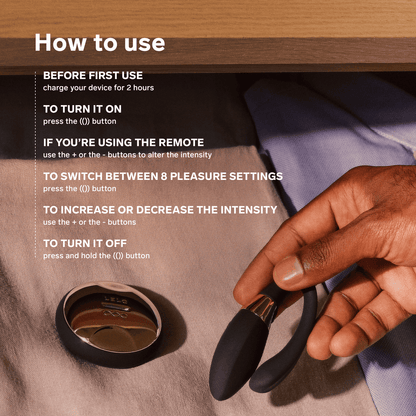 How to use

BEFORE FIRST USE
charge your device for 2 hours

TO TURN IT ON
press the (()) button

IF YOU'RE USING THE REMOTE
use the + or the - buttons to alter the intensity

TO SWITCH BETWEEN 8 PLEASURE SETTINGS
press the (()) button

TO INCREASE OR DECREASE THE INTENSITY
use the + or the - buttons

TO TURN IT OFF
press and hold the (()) button

LELO