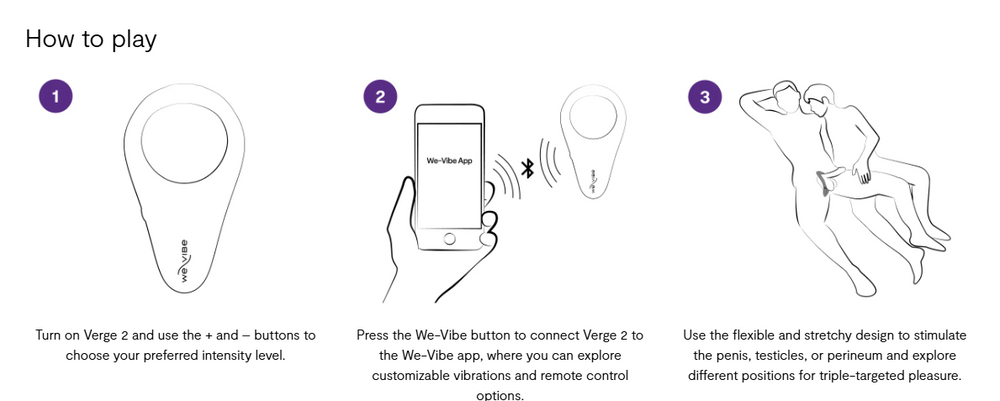 How to play

1

we-vibe

Turn on Verge 2 and use the + and – buttons to choose your preferred intensity level.

2

We-Vibe App

Press the We-Vibe button to connect Verge 2 to the We-Vibe app, where you can explore customizable vibrations and remote control options.

3

Use the flexible and stretchy design to stimulate the penis, testicles, or perineum and explore different positions for triple-targeted pleasure.