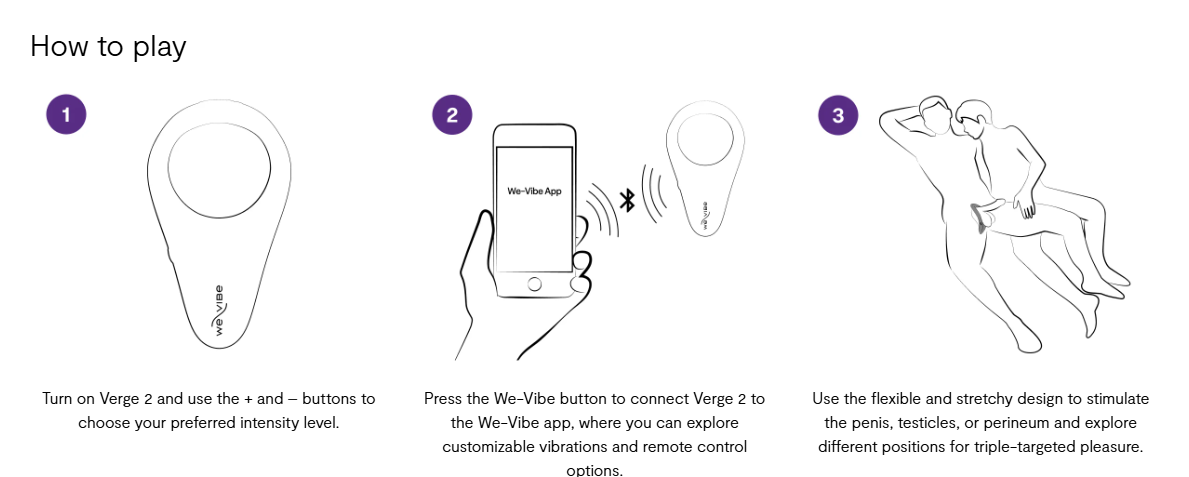 How to play

1

we-vibe

Turn on Verge 2 and use the + and – buttons to choose your preferred intensity level.

2

We-Vibe App

we-vibe

Press the We-Vibe button to connect Verge 2 to the We-Vibe app, where you can explore customizable vibrations and remote control options.

3

Use the flexible and stretchy design to stimulate the penis, testicles, or perineum and explore different positions for triple-targeted pleasure.