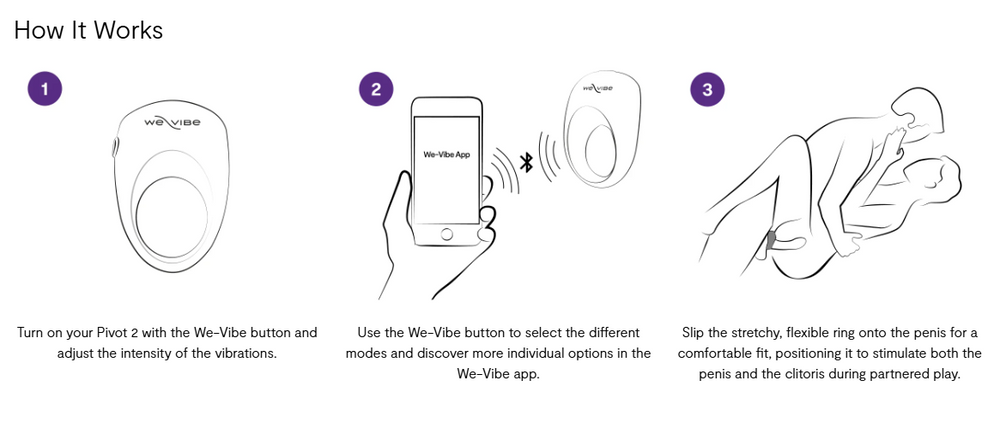 How It Works

1

we vibe

Turn on your Pivot 2 with the We-Vibe button and adjust the intensity of the vibrations.

2

We-Vibe App

we vibe

Use the We-Vibe button to select the different modes and discover more individual options in the We-Vibe app.

3

Slip the stretchy, flexible ring onto the penis for a comfortable fit, positioning it to stimulate both the penis and the clitoris during partnered play.