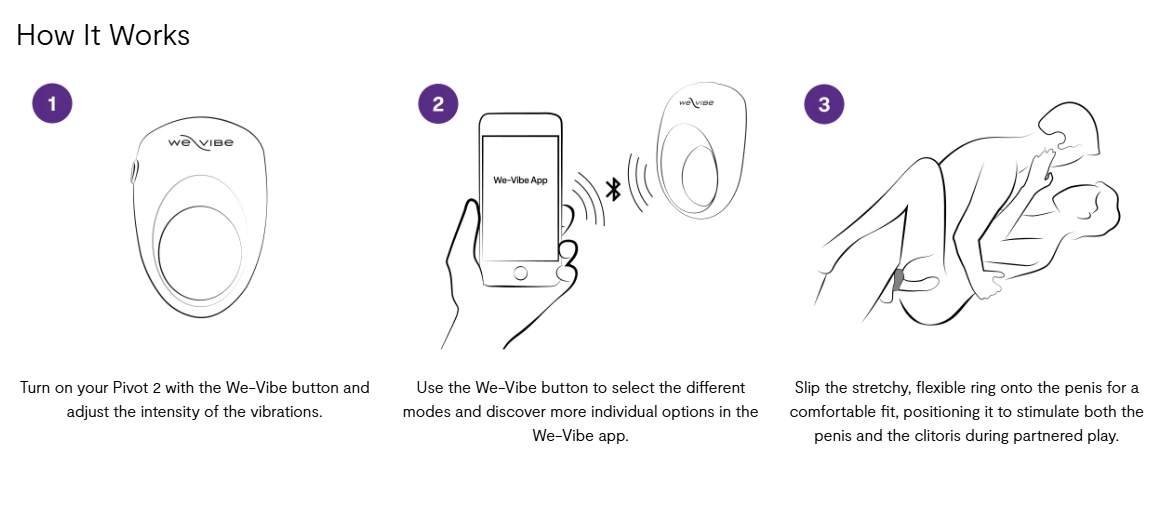 How It Works

1

we-vibe

Turn on your Pivot 2 with the We-Vibe button and adjust the intensity of the vibrations.

2

We-Vibe App

we-vibe

Use the We-Vibe button to select the different modes and discover more individual options in the We-Vibe app.

3

Slip the stretchy, flexible ring onto the penis for a comfortable fit, positioning it to stimulate both the penis and the clitoris during partnered play.