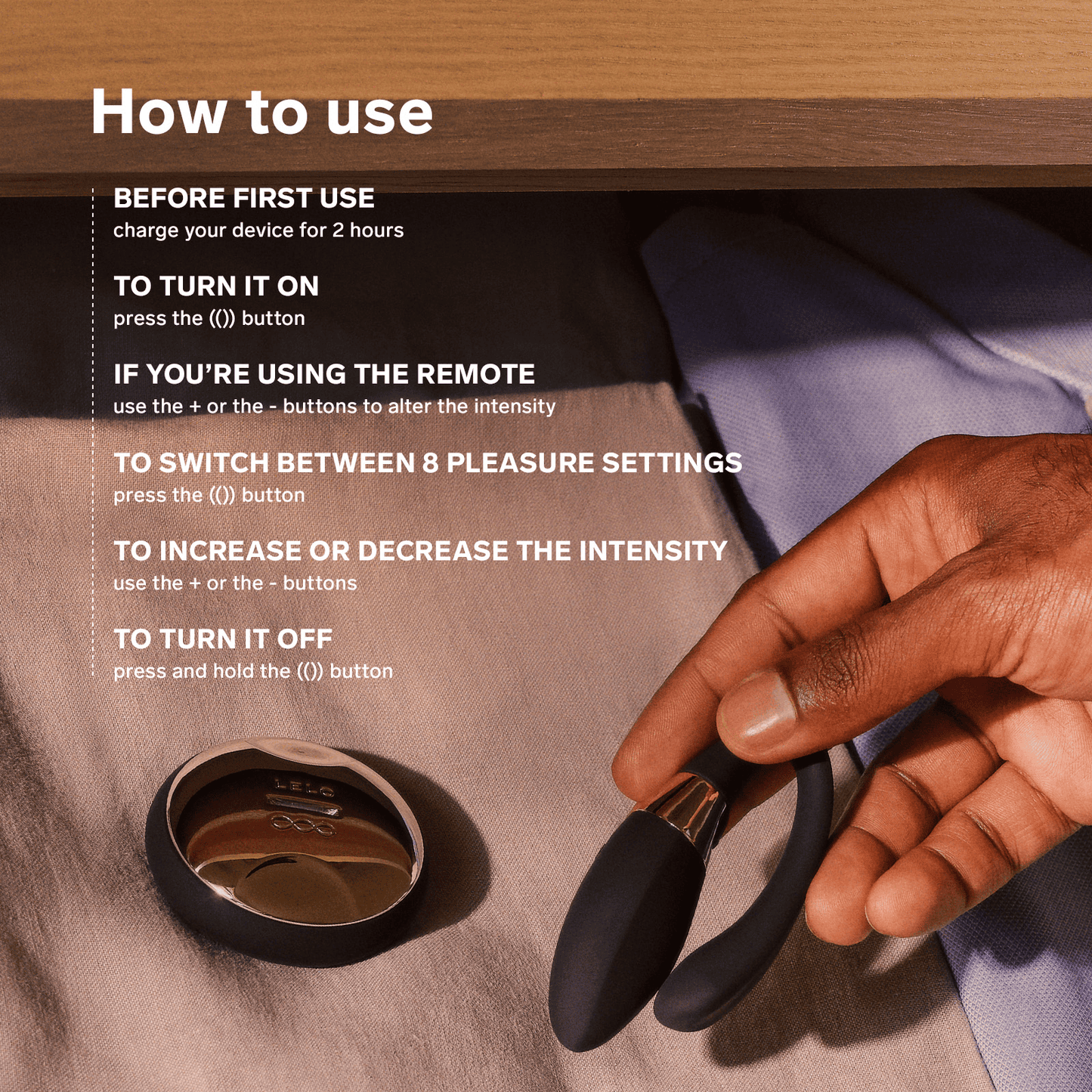 How to use

BEFORE FIRST USE
charge your device for 2 hours

TO TURN IT ON
press the (()) button

IF YOU'RE USING THE REMOTE
use the + or the - buttons to alter the intensity

TO SWITCH BETWEEN 8 PLEASURE SETTINGS
press the (()) button

TO INCREASE OR DECREASE THE INTENSITY
use the + or the - buttons

TO TURN IT OFF
press and hold the (()) button

LELO